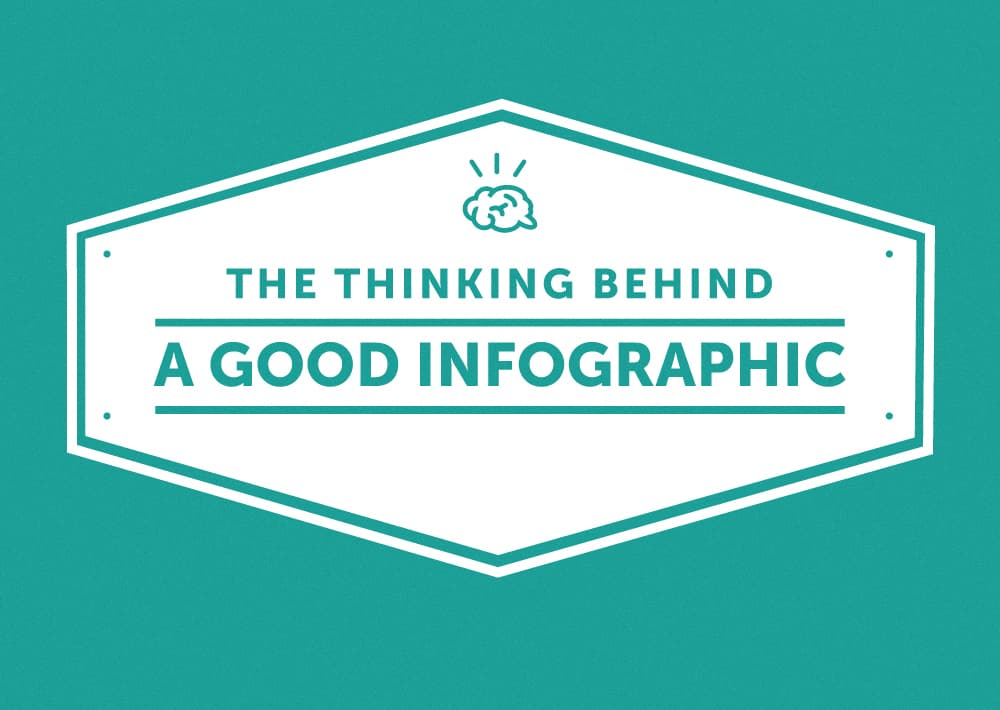 THE THINKING BEHIND

A GOOD INFOGRAPHIC